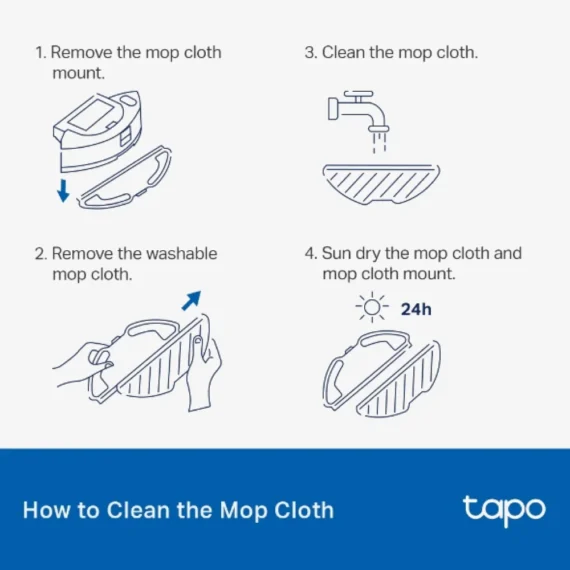 1. Remove the mop cloth mount.

2. Remove the washable mop cloth.

3. Clean the mop cloth.

4. Sun dry the mop cloth and mop cloth mount.

24h

How to Clean the Mop Cloth

tapo